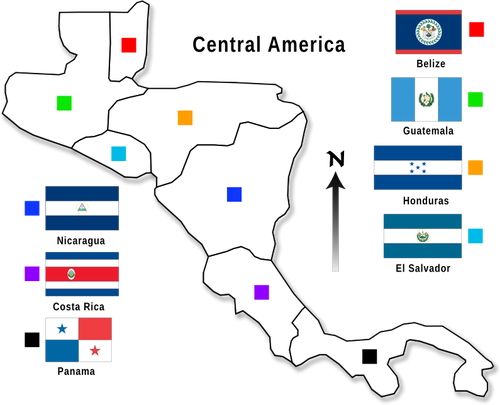 Central America

Belize

Guatemala

Honduras

El Salvador

N

Nicaragua

Costa Rica

Panama