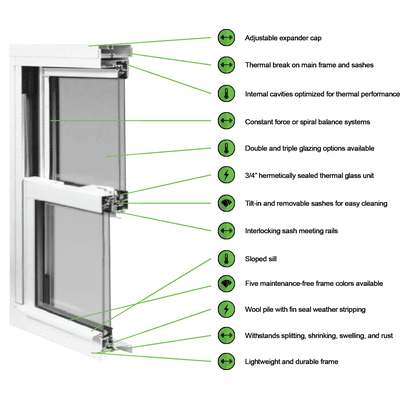 Adjustable expander cap

Thermal break on main frame and sashes

Internal cavities optimized for thermal performance

Constant force or spiral balance systems

Double and triple glazing options available

3/4" hermetically sealed thermal glass unit

Tilt-in and removable sashes for easy cleaning

Interlocking sash meeting rails

Sloped sill

Five maintenance-free frame colors available

Wool pile with fin seal weather stripping

Withstands splitting, shrinking, swelling, and rust

Lightweight and durable frame