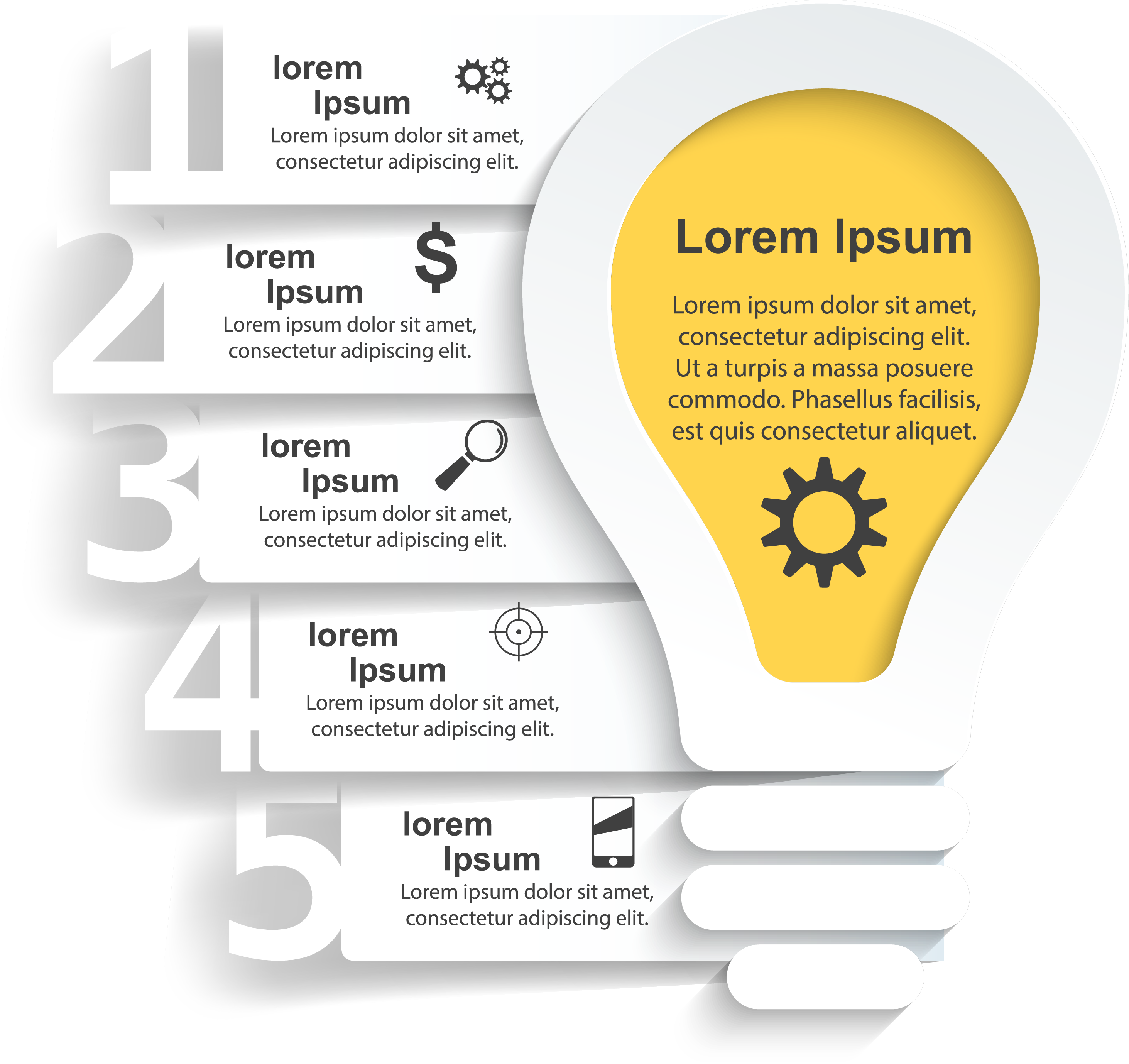 1

lorem Ipsum

Lorem ipsum dolor sit amet, consectetur adipiscing elit.

2

lorem Ipsum

$

Lorem ipsum dolor sit amet, consectetur adipiscing elit.

3

lorem Ipsum

Lorem ipsum dolor sit amet, consectetur adipiscing elit.

4

lorem Ipsum

Lorem ipsum dolor sit amet, consectetur adipiscing elit.

5

lorem Ipsum

Lorem ipsum dolor sit amet, consectetur adipiscing elit.

Lorem Ipsum

Lorem ipsum dolor sit amet, consectetur adipiscing elit. Ut a turpis a massa posuere commodo. Phasellus facilisis, est quis consectetur aliquet.