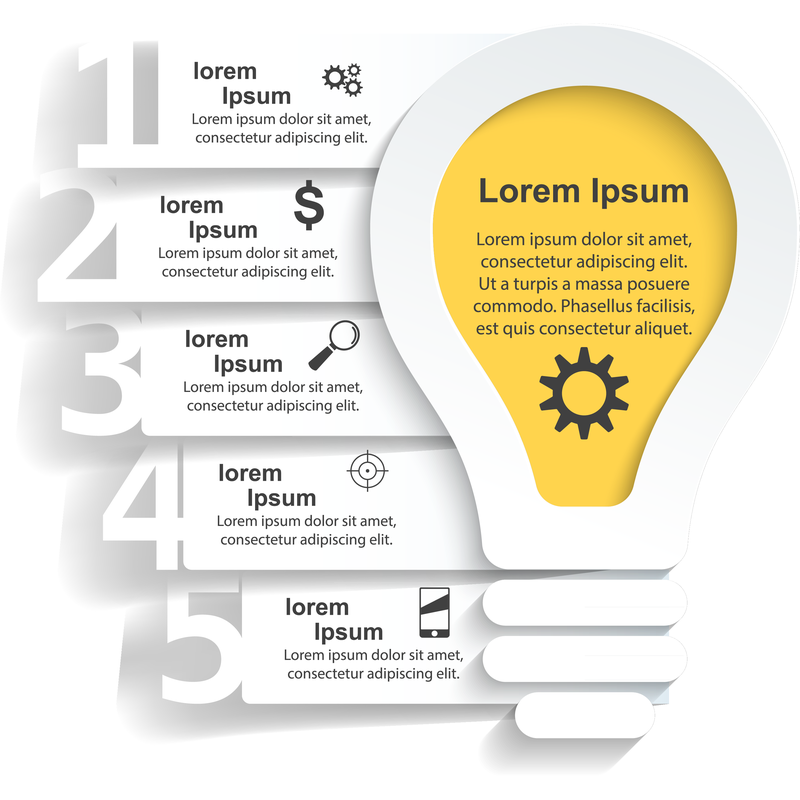 1

lorem
Ipsum

Lorem ipsum dolor sit amet, consectetur adipiscing elit.

2

lorem
Ipsum

$

Lorem ipsum dolor sit amet, consectetur adipiscing elit.

3

lorem
Ipsum

Lorem ipsum dolor sit amet, consectetur adipiscing elit.

4

lorem
Ipsum

Lorem ipsum dolor sit amet, consectetur adipiscing elit.

5

lorem
Ipsum

Lorem ipsum dolor sit amet, consectetur adipiscing elit.

Lorem Ipsum

Lorem ipsum dolor sit amet, consectetur adipiscing elit. Ut a turpis a massa posuere commodo. Phasellus facilisis, est quis consectetur aliquet.