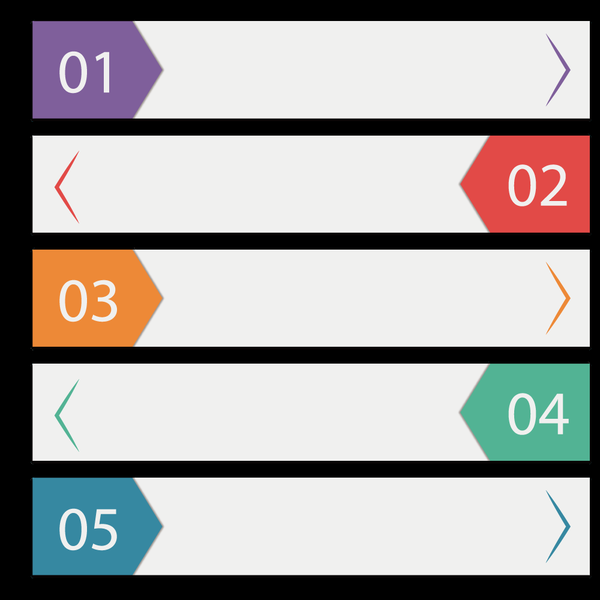 01

02

03

04

05