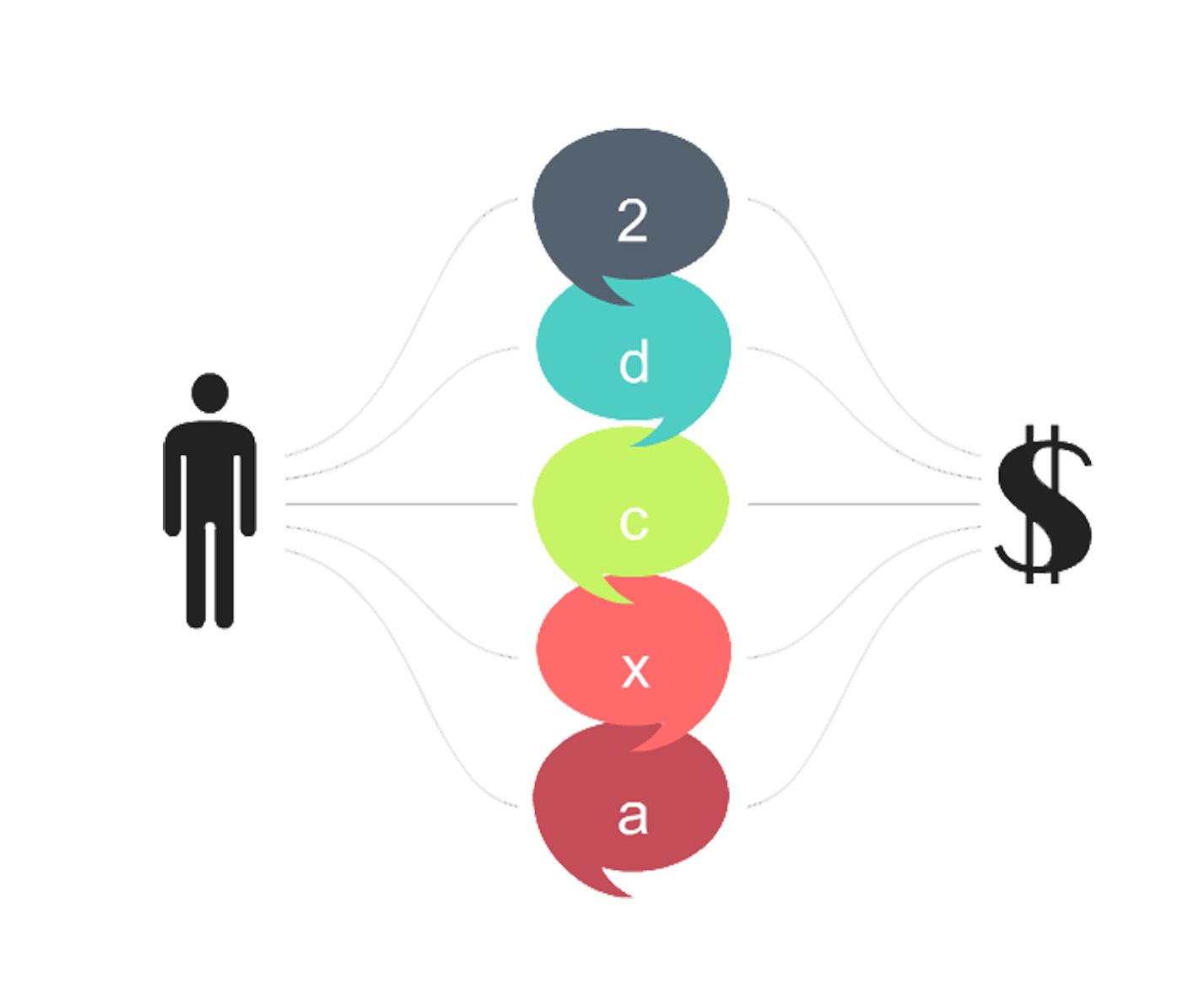 2
d
c
x
a
$