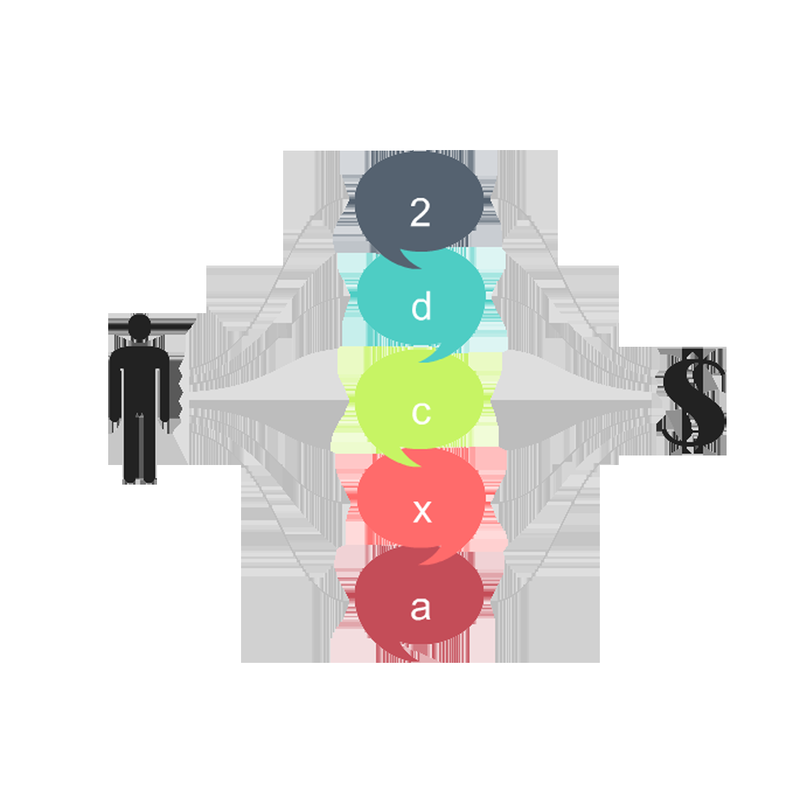 2
d
c
x
a
$