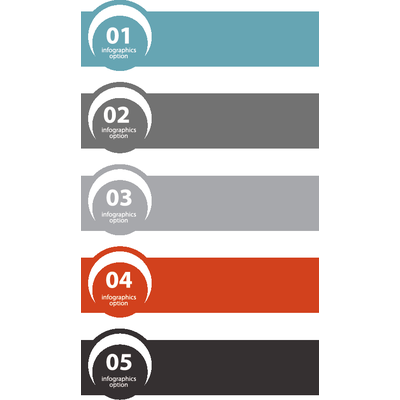 01
infographics
option

02
infographics
option

03
infographics
option

04
infographics
option

05
infographics
option