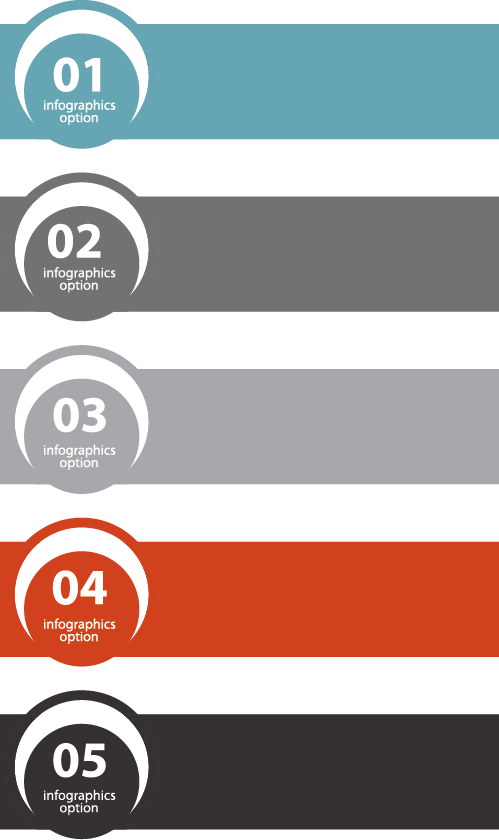 01
infographics option

02
infographics option

03
infographics option

04
infographics option

05
infographics option