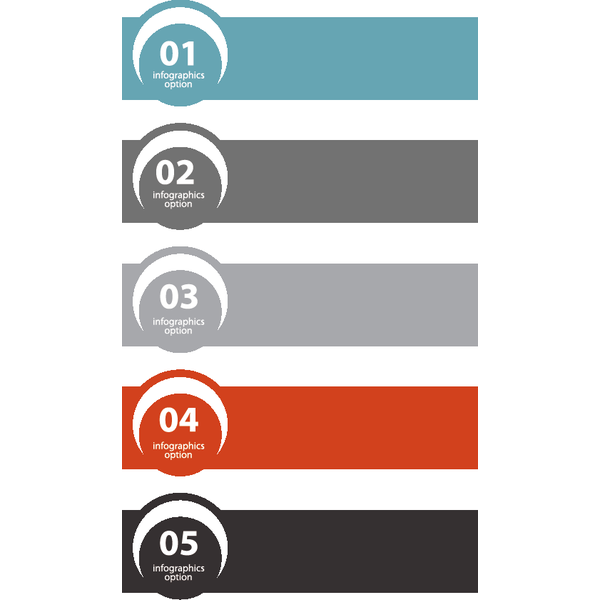 01
infographics option

02
infographics option

03
infographics option

04
infographics option

05
infographics option