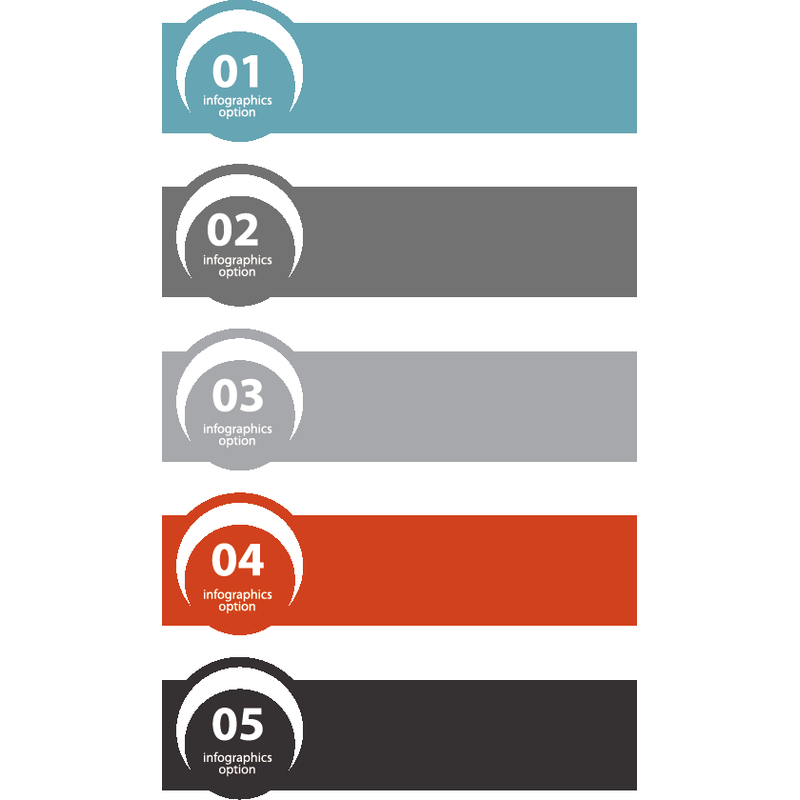 01
infographics option

02
infographics option

03
infographics option

04
infographics option

05
infographics option