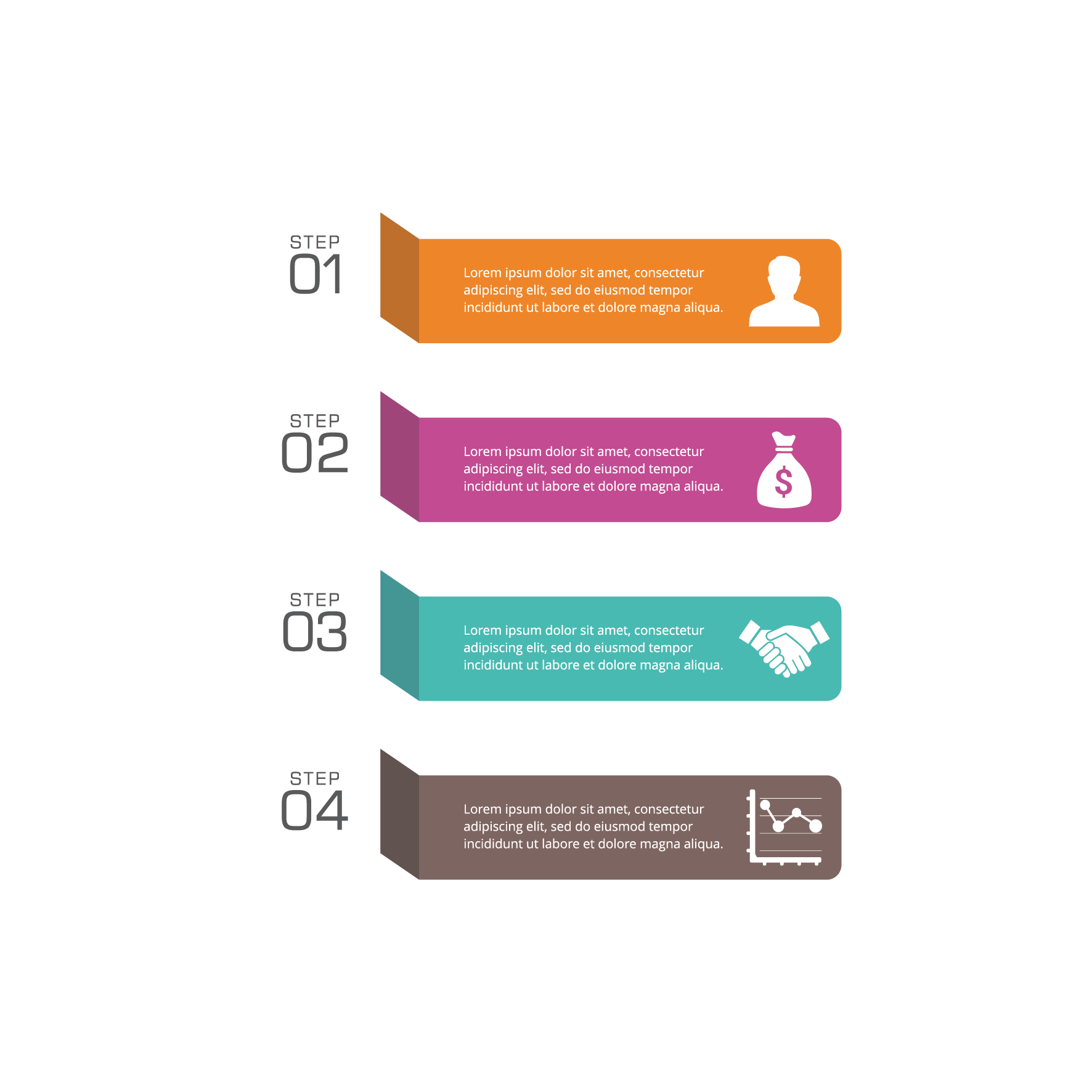 STEP
01

Lorem ipsum dolor sit amet, consectetur adipiscing elit, sed do eiusmod tempor incididunt ut labore et dolore magna aliqua.

STEP
02

Lorem ipsum dolor sit amet, consectetur adipiscing elit, sed do eiusmod tempor incididunt ut labore et dolore magna aliqua.

$

STEP
03

Lorem ipsum dolor sit amet, consectetur adipiscing elit, sed do eiusmod tempor incididunt ut labore et dolore magna aliqua.

STEP
04

Lorem ipsum dolor sit amet, consectetur adipiscing elit, sed do eiusmod tempor incididunt ut labore et dolore magna aliqua.